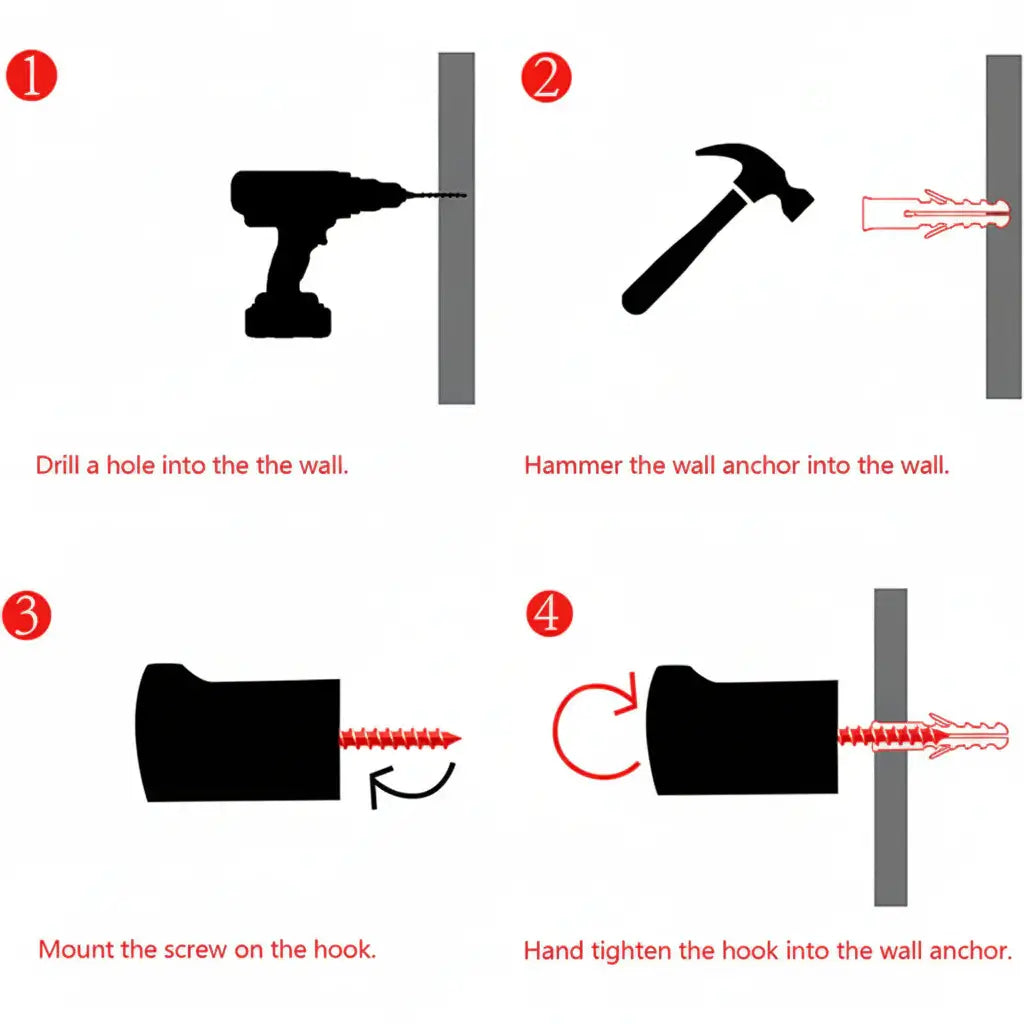 1

Drill a hole into the the wall.

2

Hammer the wall anchor into the wall.

3

Mount the screw on the hook.

4

Hand tighten the hook into the wall anchor.